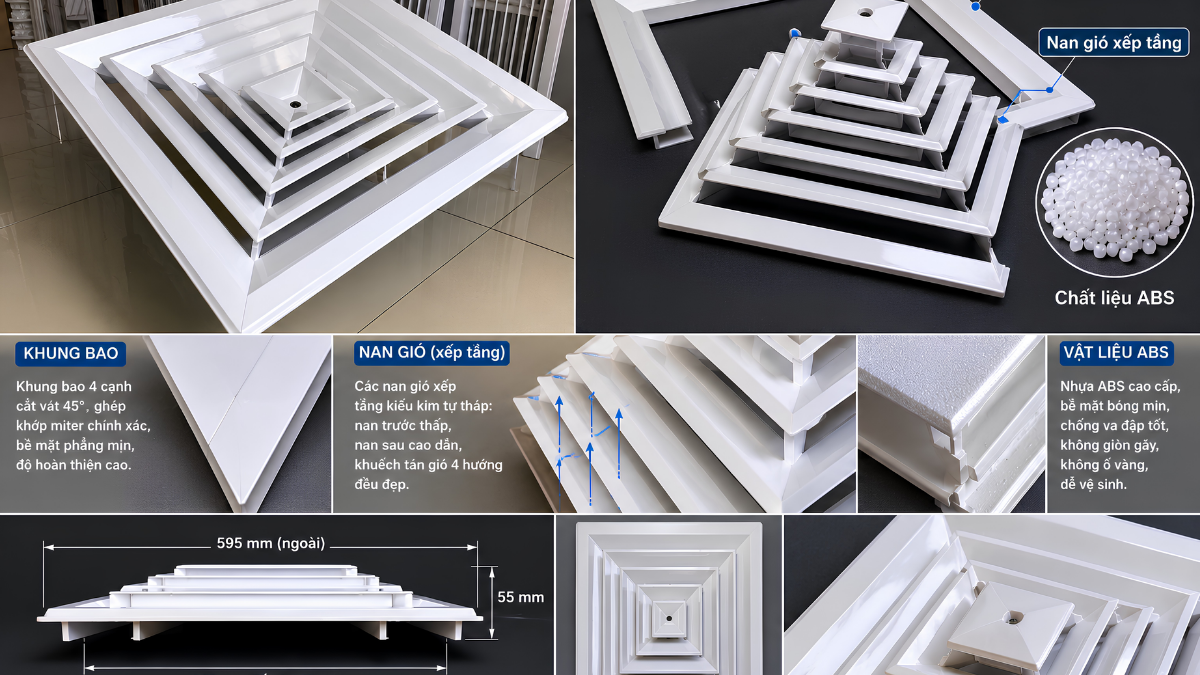 Nan gió xếp tầng

Chất liệu ABS

KHUNG BAO

Khung bao 4 cạnh cắt vát 45°, ghép khớp miter chính xác, bề mặt phẳng mịn, độ hoàn thiện cao.

NAN GIÓ (xếp tầng)

Các nan gió xếp tầng kiểu kim tự tháp: nan trước thấp, nan sau cao dần, khuếch tán gió 4 hướng đều đẹp.

VẬT LIỆU ABS

Nhựa ABS cao cấp, bề mặt bóng mịn, chống va đập tốt, không giòn gãy, không ố vàng, dễ vệ sinh.

595 mm (ngoài)

55 mm